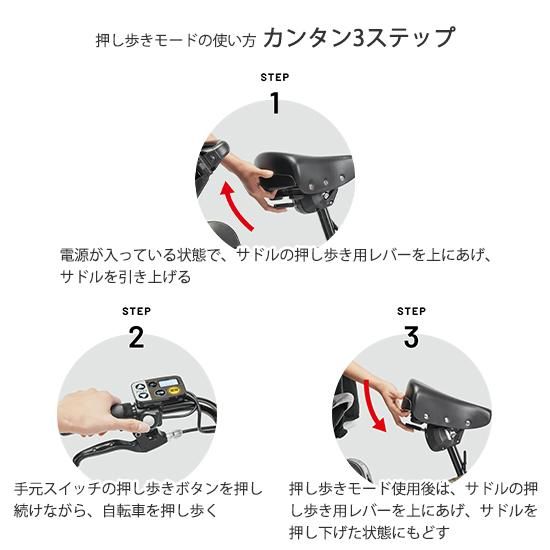 押し歩きモードの使い方 カンタン3ステップ

STEP
1

電源が入っている状態で、サドルの押し歩き用レバーを上にあげ、サドルを引き上げる

STEP
2

手元スイッチの押し歩きボタンを押し続けながら、自転車を押し歩く

STEP
3

押し歩きモード使用後は、サドルの押し歩き用レバーを上にあげ、サドルを押し下げた状態にもどす