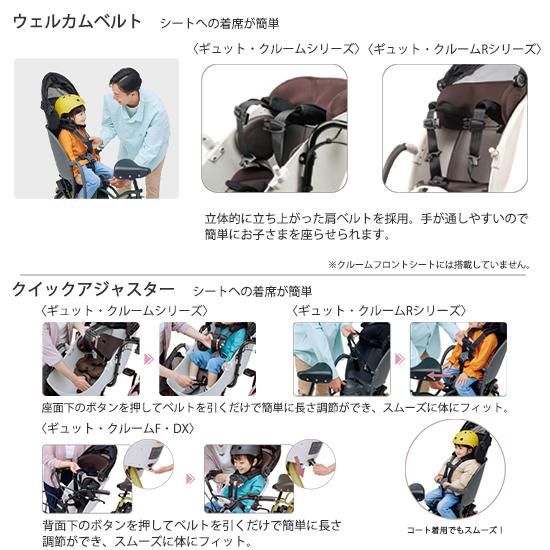 ウェルカムベルト　シートへの着席が簡単

〈ギュット・クルームシリーズ〉〈ギュット・クルームRシリーズ〉

立体的に立ち上がった肩ベルトを採用。手が通しやすいので簡単にお子さまを座らせられます。

※クルームフロントシートには搭載していません。

クイックアジャスター　シートへの着席が簡単

〈ギュット・クルームシリーズ〉

〈ギュット・クルームRシリーズ〉

座面下のボタンを押してベルトを引くだけで簡単に長さ調節ができ、スムーズに体にフィット。

〈ギュット・クルームF・DX〉

背面下のボタンを押してベルトを引くだけで簡単に長さ調節ができ、スムーズに体にフィット。

コート着用でもスムーズ！