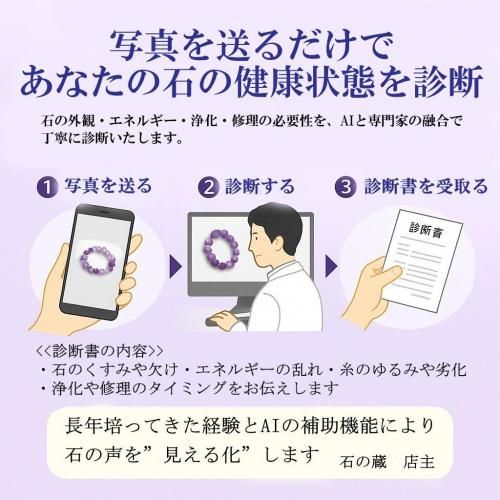 写真を送るだけで
あなたの石の健康状態を診断

石の外観・エネルギー・浄化・修理の必要性を、AIと専門家の融合で丁寧に診断いたします。

1 写真を送る
2 診断する
3 診断書を受取る

診断書

<<診断書の内容>>
・石のくすみや欠け・エネルギーの乱れ・糸のゆるみや劣化
・浄化や修理のタイミングをお伝えします

長年培ってきた経験とAIの補助機能により
石の声を”見える化”します　石の蔵　店主