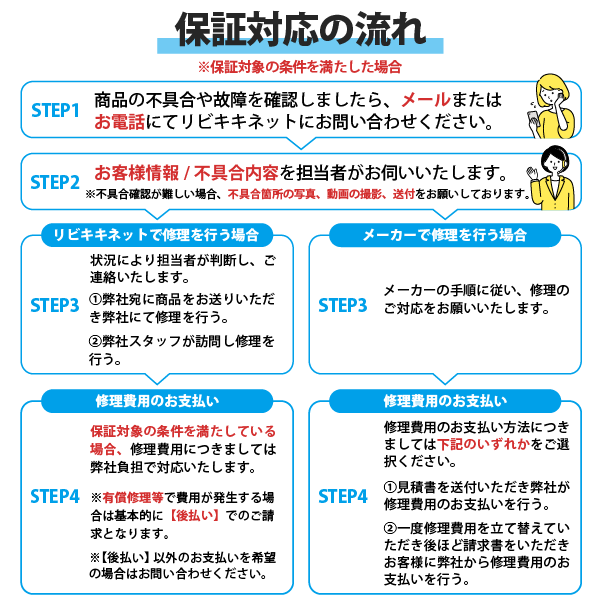 保証対応の流れ

※保証対象の条件を満たした場合

STEP1 商品の不具合や故障を確認しましたら、メールまたはお電話にてリビキキネットにお問い合わせください。

STEP2 お客様情報 / 不具合内容を担当者がお伺いいたします。
※不具合確認が難しい場合、不具合箇所の写真、動画の撮影、送付をお願いしております。

リビキキネットで修理を行う場合

STEP3 状況により担当者が判断し、ご連絡いたします。
①弊社宛に商品をお送りいただき弊社にて修理を行う。
②弊社スタッフが訪問し修理を行う。

修理費用のお支払い

STEP4 保証対象の条件を満たしている場合、修理費用につきましては弊社負担で対応いたします。
※有償修理等で費用が発生する場合は基本的に【後払い】でのご請求となります。
※【後払い】以外のお支払いを希望の場合はお問い合わせください。

メーカーで修理を行う場合

STEP3 メーカーの手順に従い、修理のご対応をお願いいたします。

修理費用のお支払い

STEP4 修理費用のお支払い方法につきましては下記のいずれかをご選択ください。
①見積書を送付いただき弊社が修理費用のお支払いを行う。
②一度修理費用を立て替えていただき後ほど請求書をいただきお客様に弊社から修理費用のお支払いを行う。